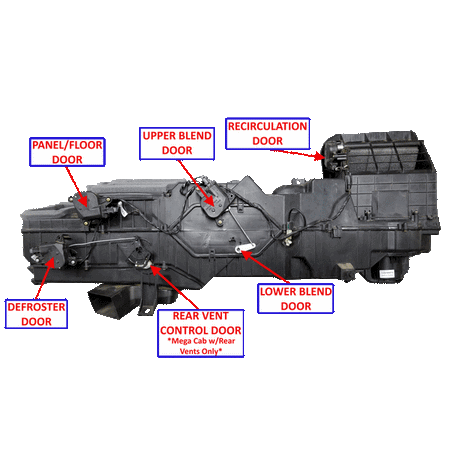 PANEL/FLOOR DOOR

UPPER BLEND DOOR

RECIRCULATION DOOR

DEFROSTER DOOR

REAR VENT CONTROL DOOR
*Mega Cab w/Rear Vents Only*

LOWER BLEND DOOR